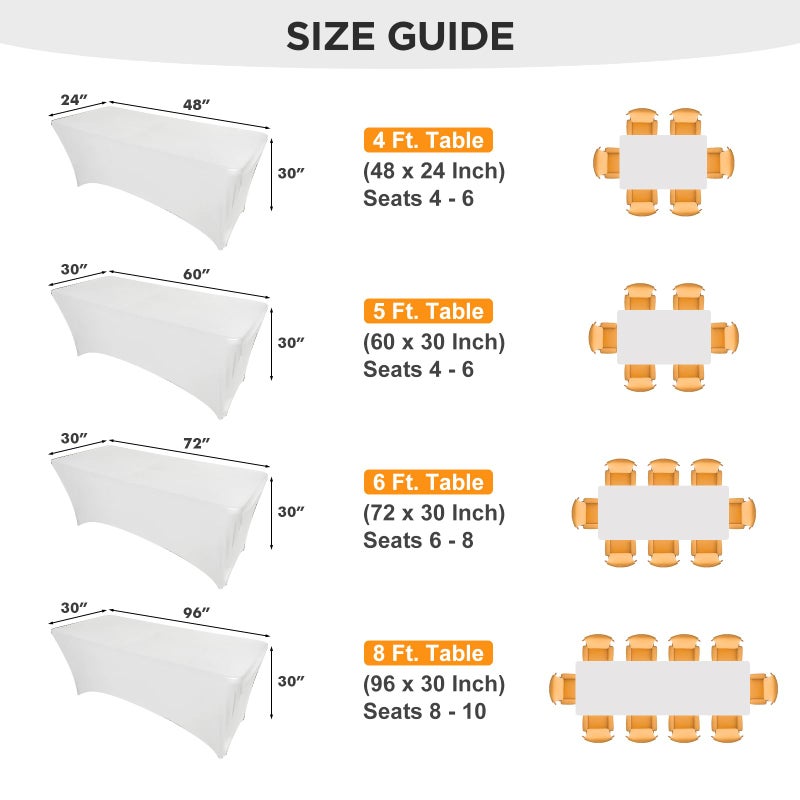 SIZE GUIDE

24″ 48″ 30″

4 Ft. Table
(48 x 24 Inch)
Seats 4 - 6

30″ 60″ 30″

5 Ft. Table
(60 x 30 Inch)
Seats 4 - 6

30″ 72″ 30″

6 Ft. Table
(72 x 30 Inch)
Seats 6 - 8

30″ 96″ 30″

8 Ft. Table
(96 x 30 Inch)
Seats 8 - 10